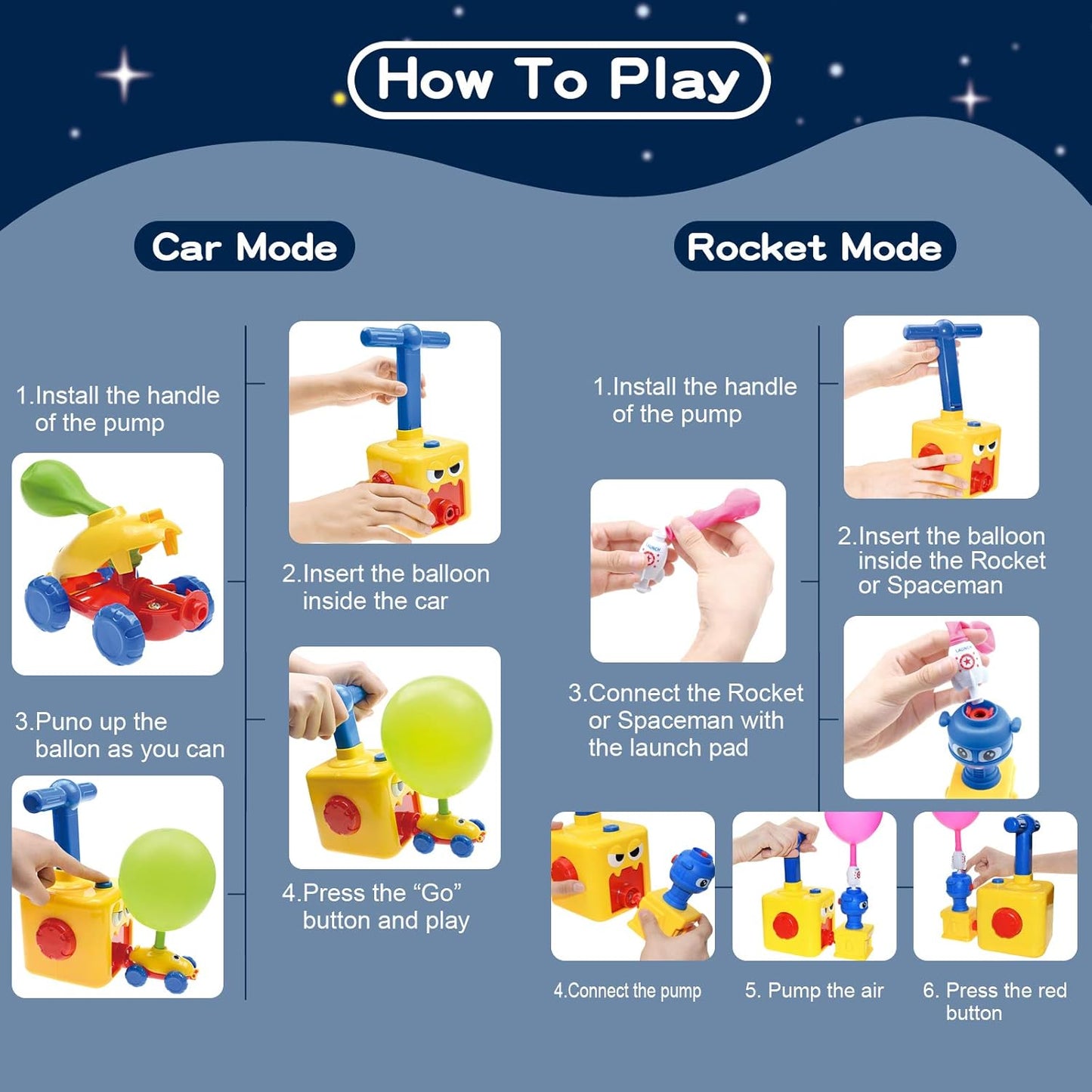 How To Play

Car Mode

1.Install the handle of the pump

2.Insert the balloon inside the car

3.Puno up the ballon as you can

4.Press the “Go” button and play

Rocket Mode

1.Install the handle of the pump

2.Insert the balloon inside the Rocket or Spaceman

3.Connect the Rocket or Spaceman with the launch pad

4.Connect the pump

5. Pump the air

6. Press the red button