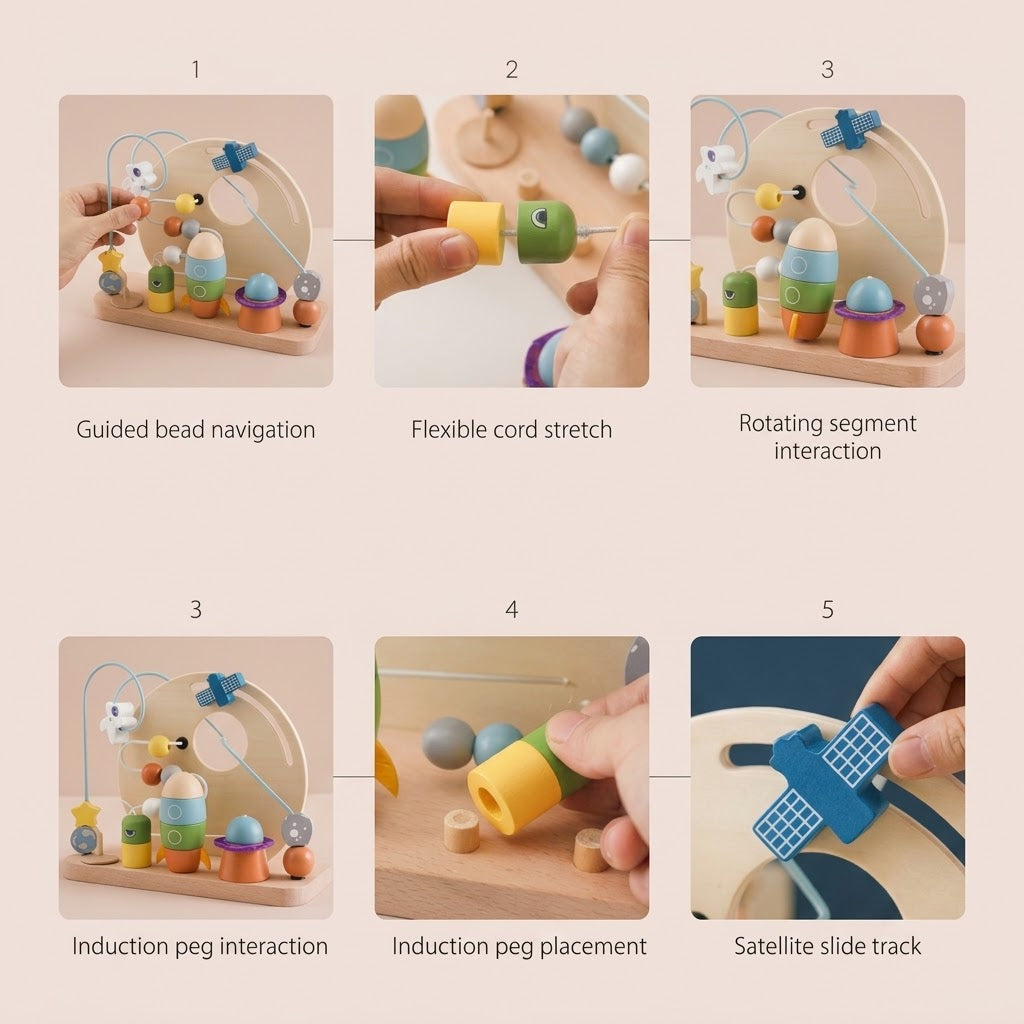 1

Guided bead navigation

2

Flexible cord stretch

3

Rotating segment interaction

3

Induction peg interaction

4

Induction peg placement

5

Satellite slide track